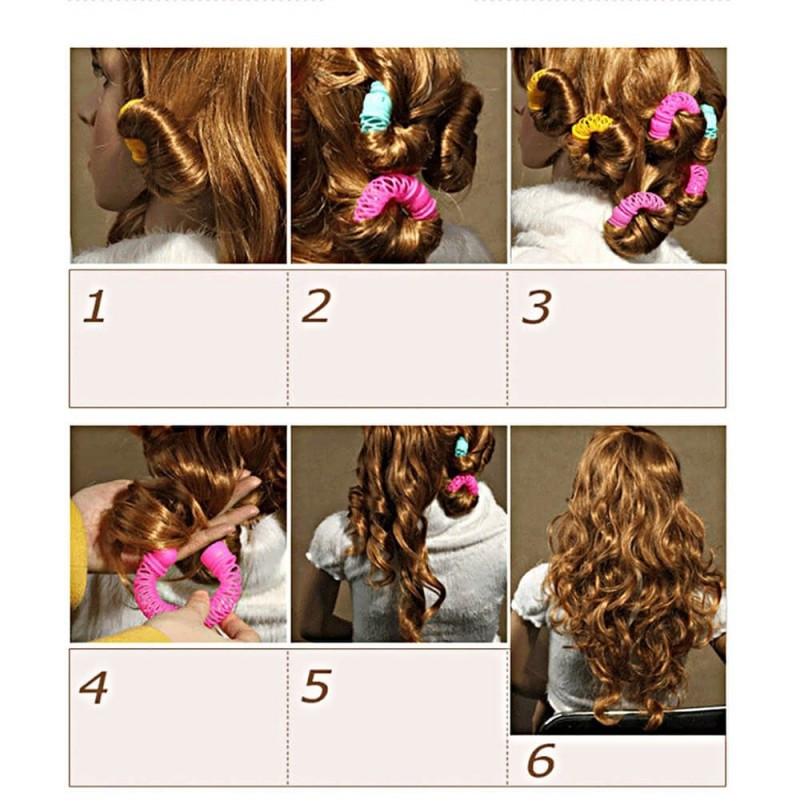 1

2

3

4

5

6