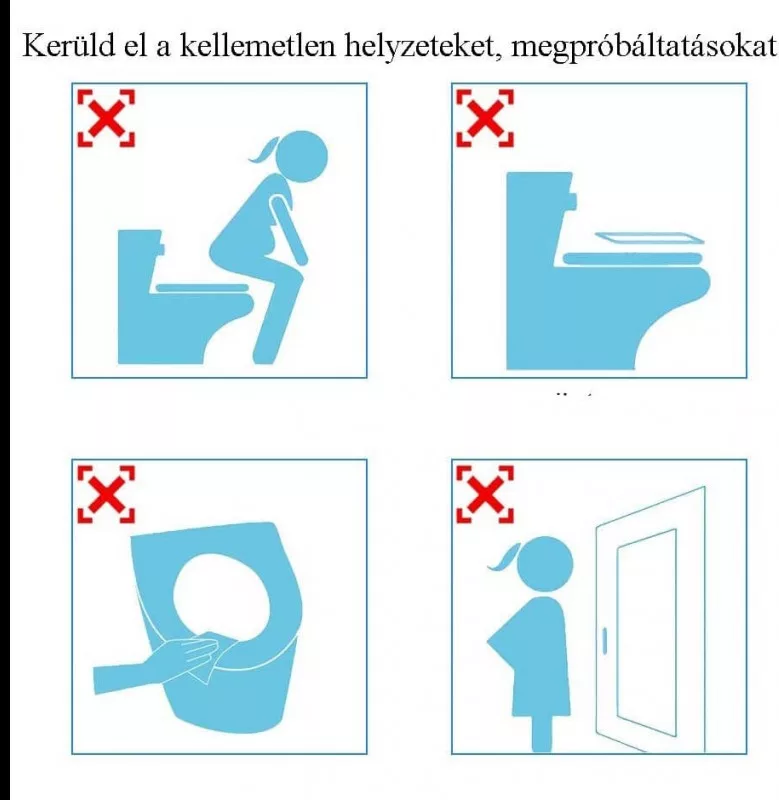 Kerüld el a kellemetlen helyzeteket, megpróbáltatásokat