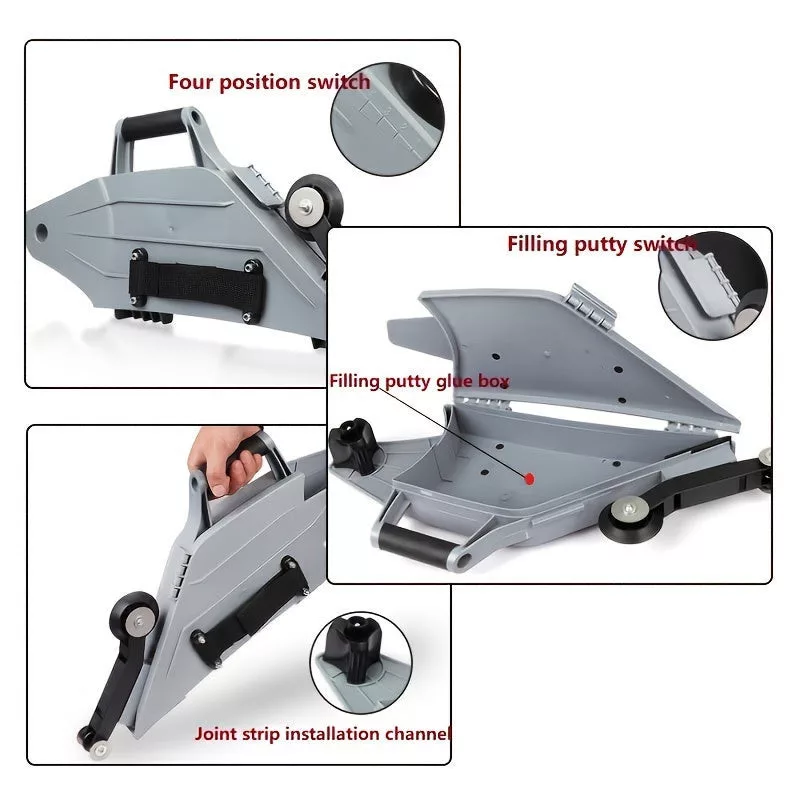 Four position switch

Filling putty switch

Filling putty glue box

Joint strip installation channel