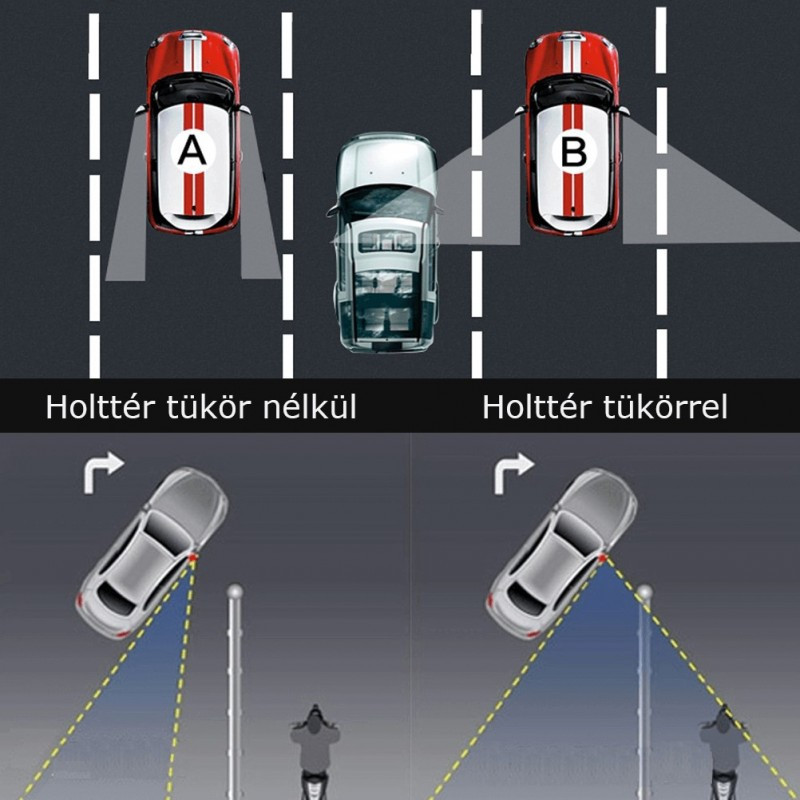 A

B

Holttér tükör nélkül

Holttér tükörrel