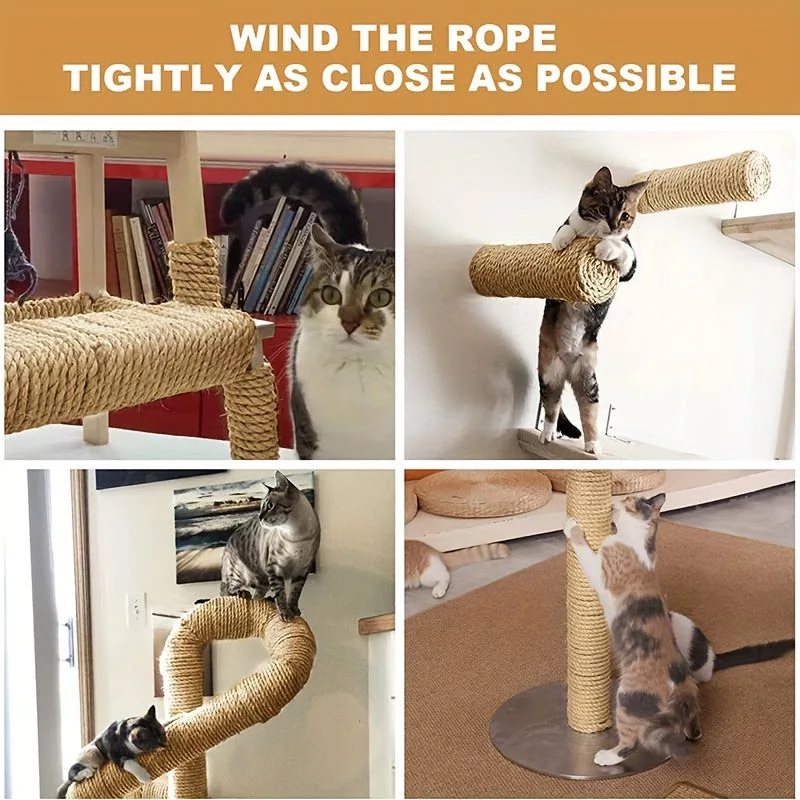 WIND THE ROPE
TIGHTLY AS CLOSE AS POSSIBLE