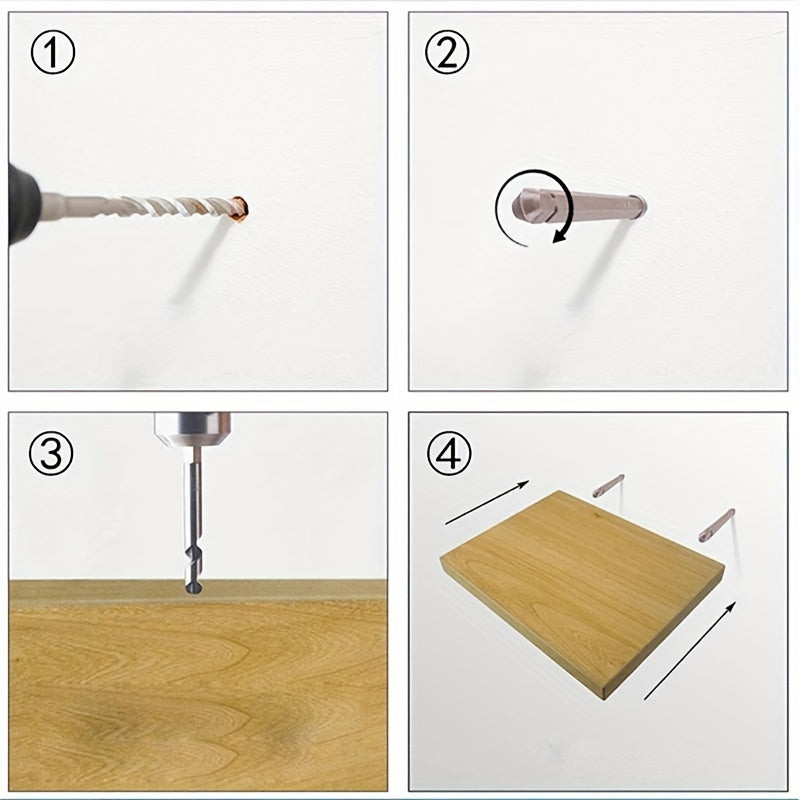 ①

②

③

④