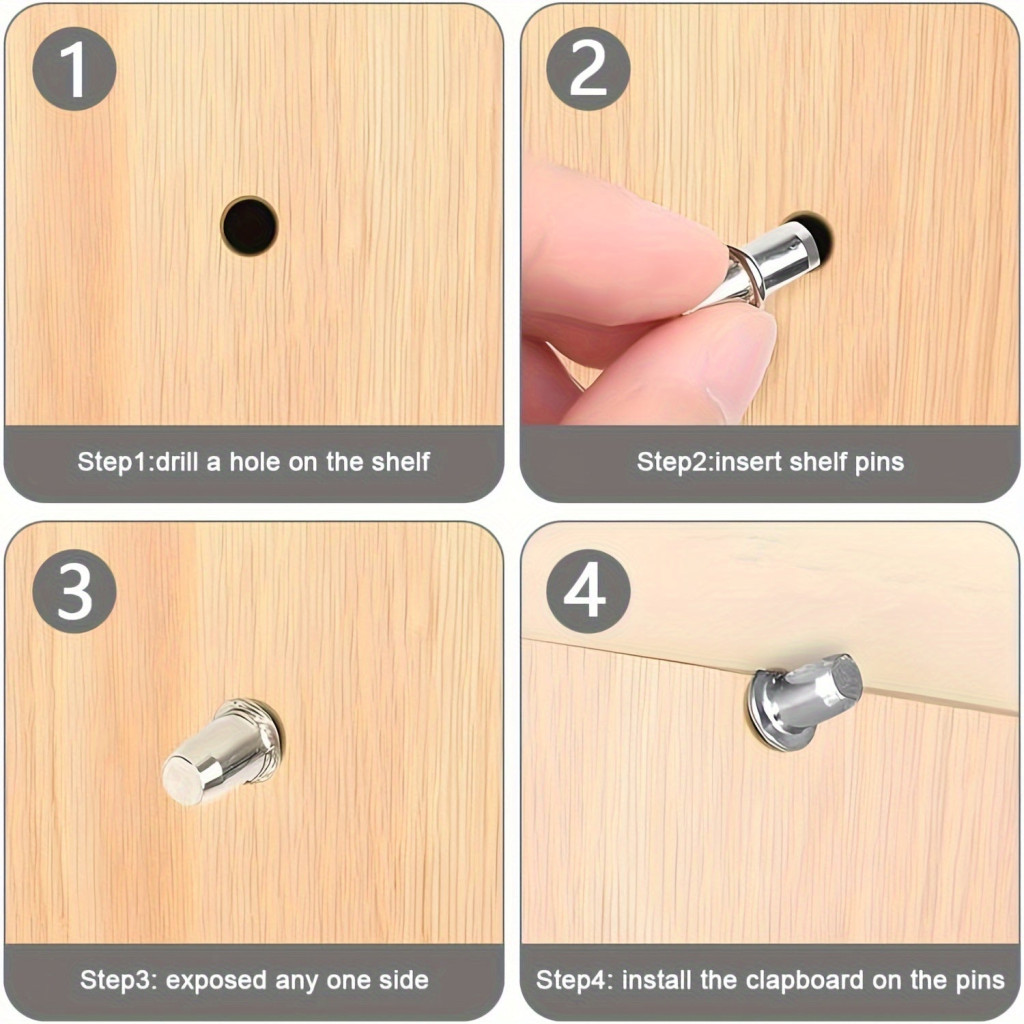 1

Step1:drill a hole on the shelf

2

Step2:insert shelf pins

3

Step3: exposed any one side

4

Step4: install the clapboard on the pins