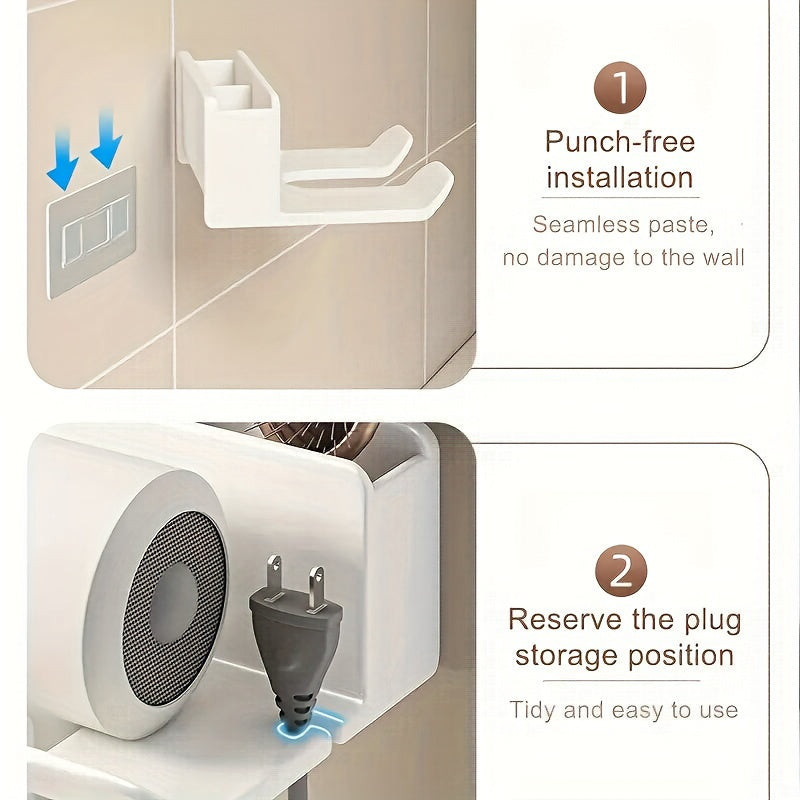 1

Punch-free installation

Seamless paste, no damage to the wall

2

Reserve the plug storage position

Tidy and easy to use