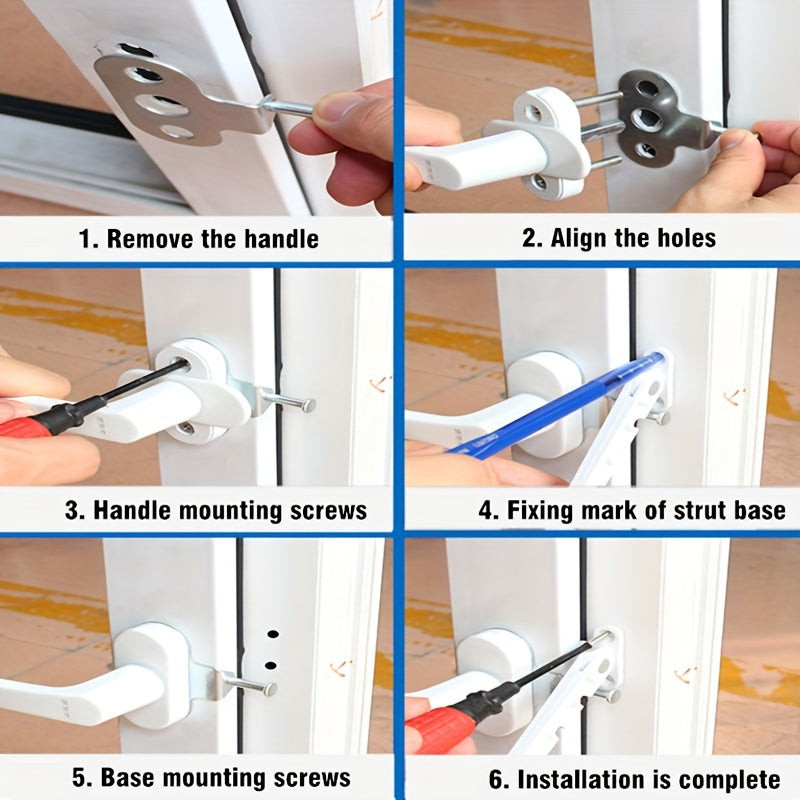 1. Remove the handle

2. Align the holes

3. Handle mounting screws

4. Fixing mark of strut base

5. Base mounting screws

6. Installation is complete