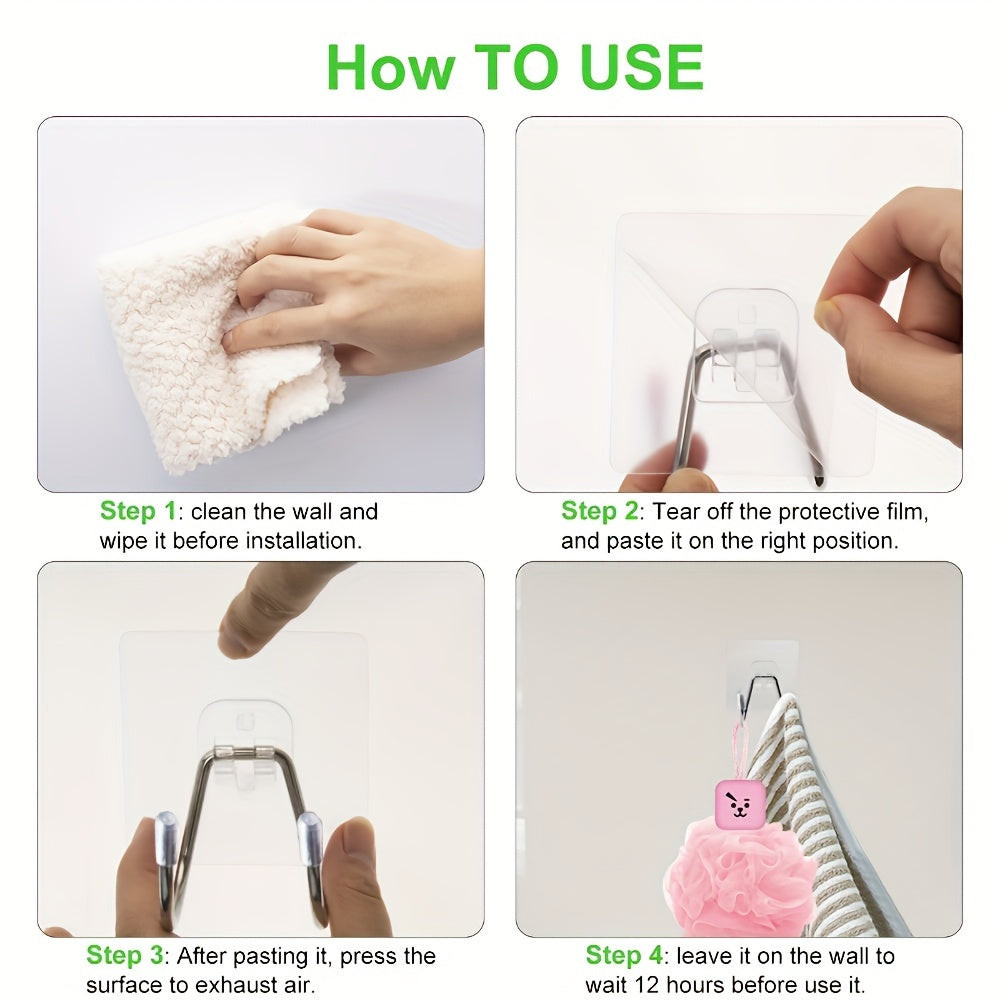 How TO USE

Step 1: clean the wall and wipe it before installation.

Step 2: Tear off the protective film, and paste it on the right position.

Step 3: After pasting it, press the surface to exhaust air.

Step 4: leave it on the wall to wait 12 hours before use it.