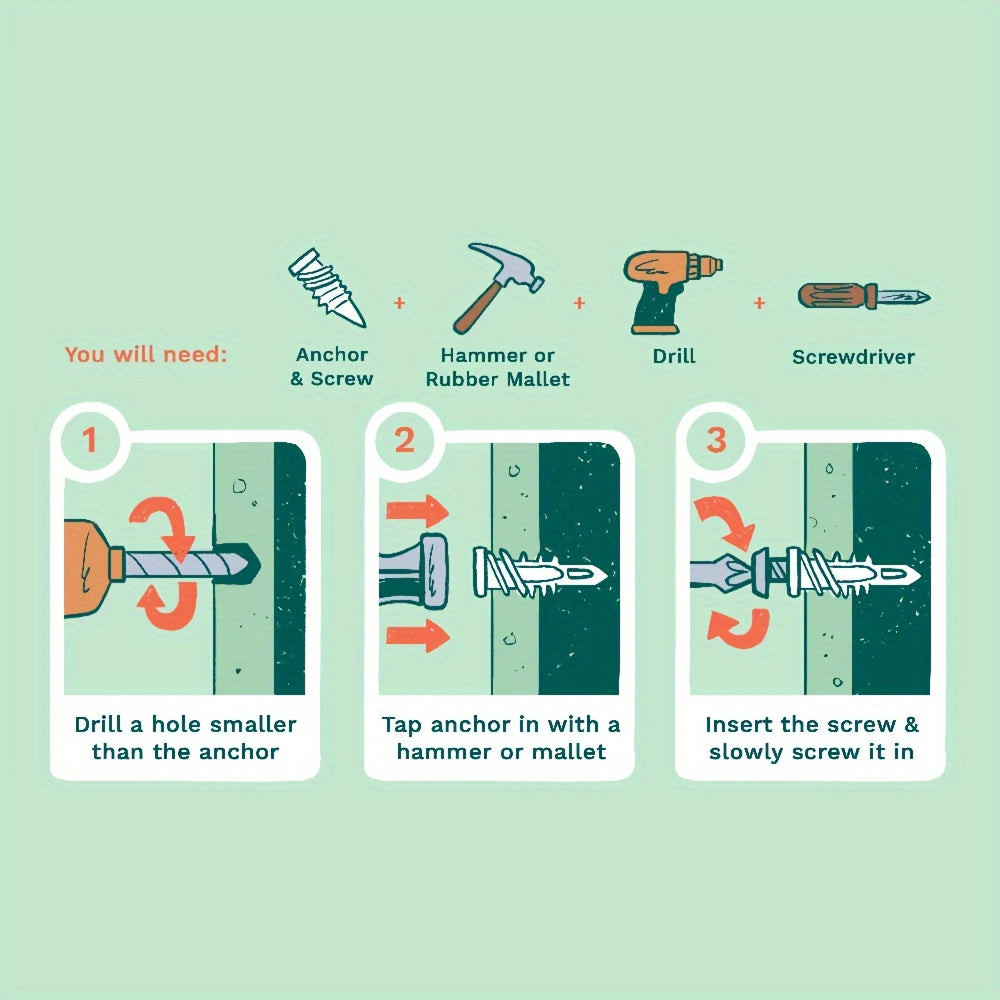 You will need:

Anchor & Screw

+

Hammer or Rubber Mallet

+

Drill

+

Screwdriver

1

Drill a hole smaller than the anchor

2

Tap anchor in with a hammer or mallet

3

Insert the screw & slowly screw it in