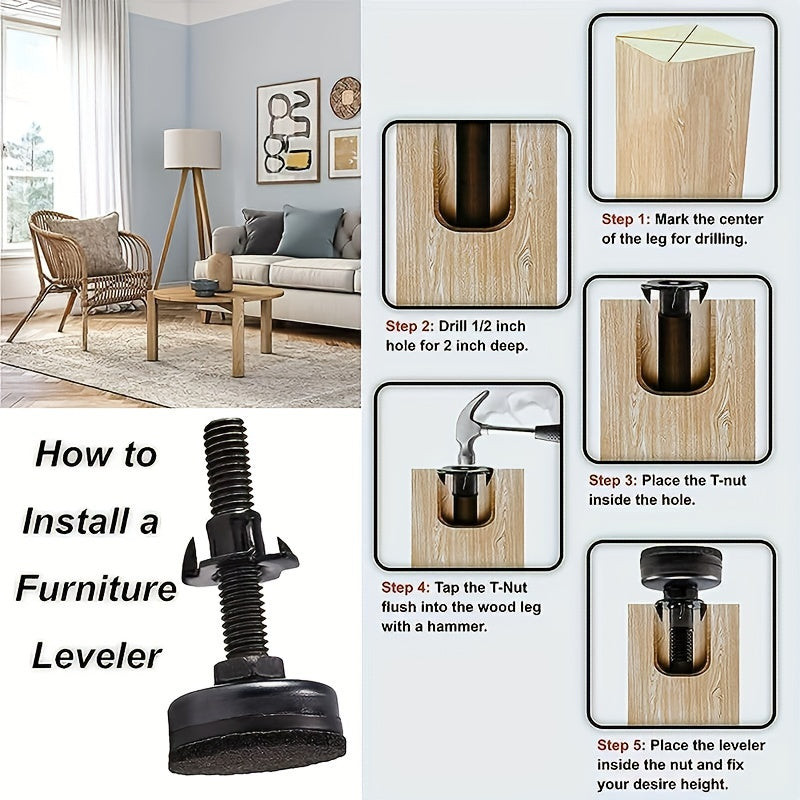 How to Install a Furniture Leveler

Step 1: Mark the center of the leg for drilling.

Step 2: Drill 1/2 inch hole for 2 inch deep.

Step 3: Place the T-nut inside the hole.

Step 4: Tap the T-Nut flush into the wood leg with a hammer.

Step 5: Place the leveler inside the nut and fix your desire height.