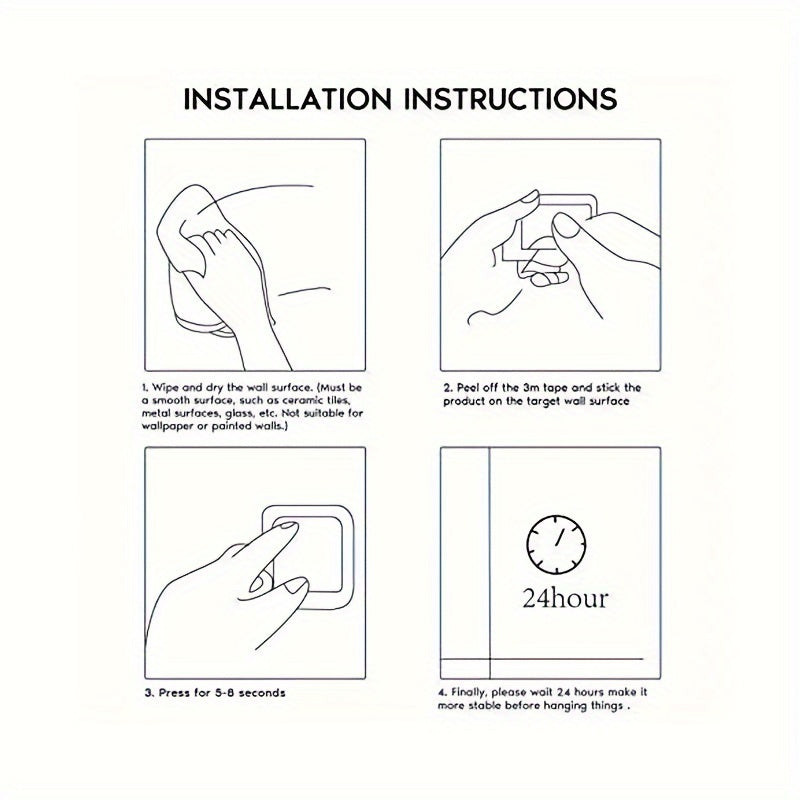 INSTALLATION INSTRUCTIONS

1. Wipe and dry the wall surface. (Must be a smooth surface, such as ceramic tiles, metal surfaces, glass, etc. Not suitable for wallpaper or painted walls.)

2. Peel off the 3m tape and stick the product on the target wall surface

3. Press for 5-8 seconds

24hour

4. Finally, please wait 24 hours make it more stable before hanging things .