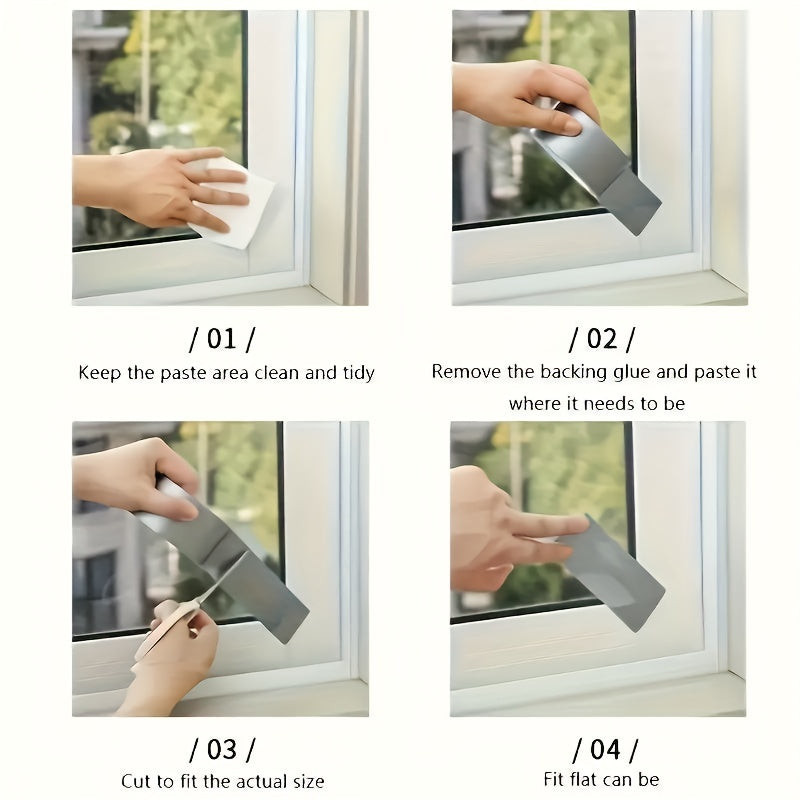 / 01 /
Keep the paste area clean and tidy

/ 02 /
Remove the backing glue and paste it where it needs to be

/ 03 /
Cut to fit the actual size

/ 04 /
Fit flat can be