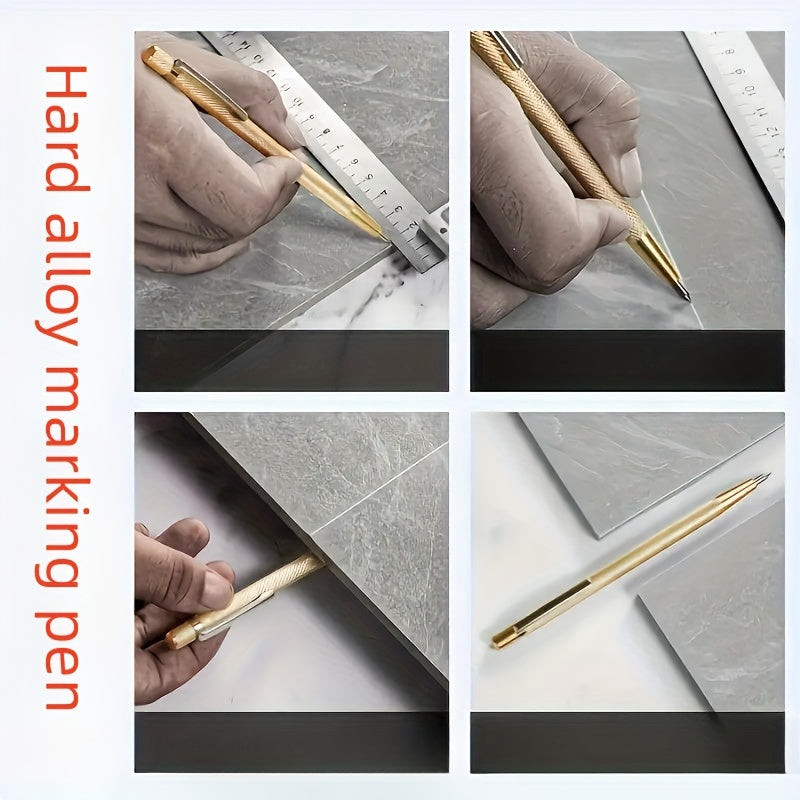 Hard alloy marking pen