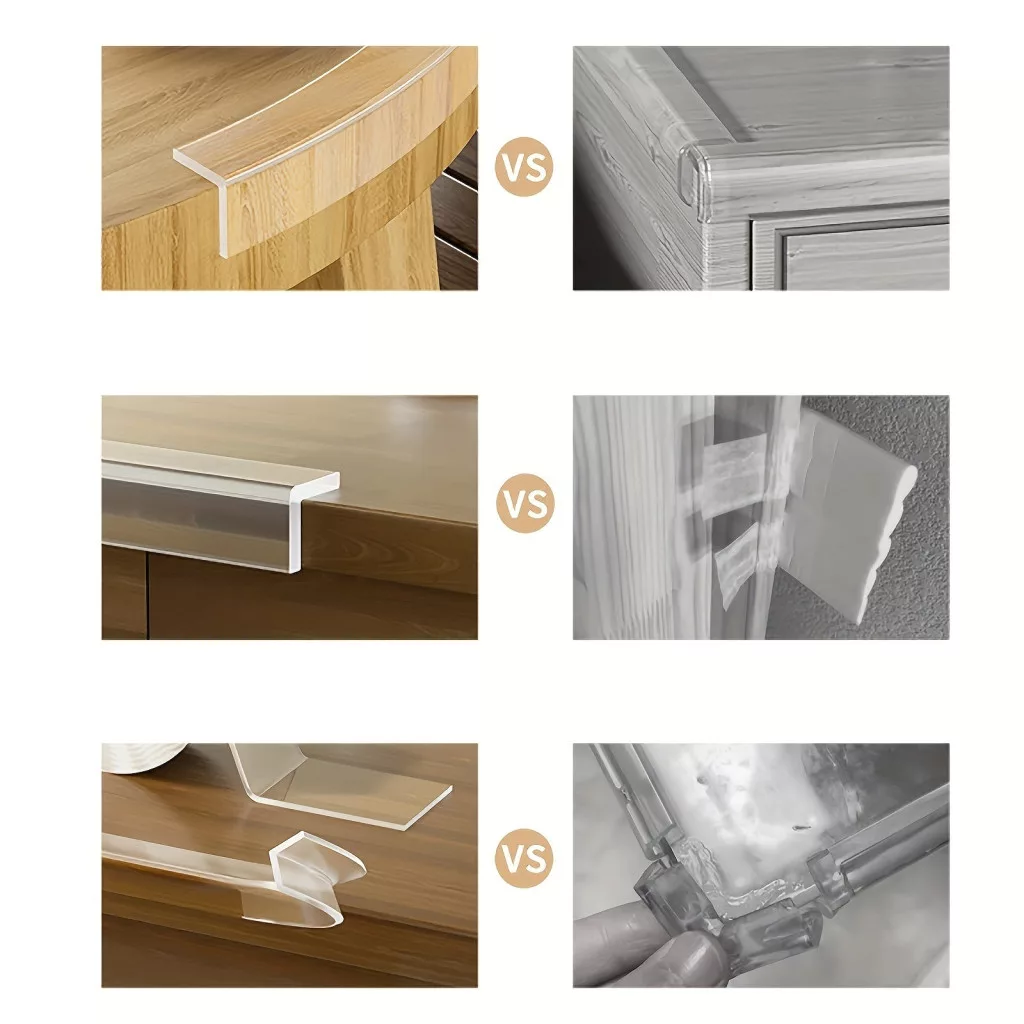 VS

VS

VS