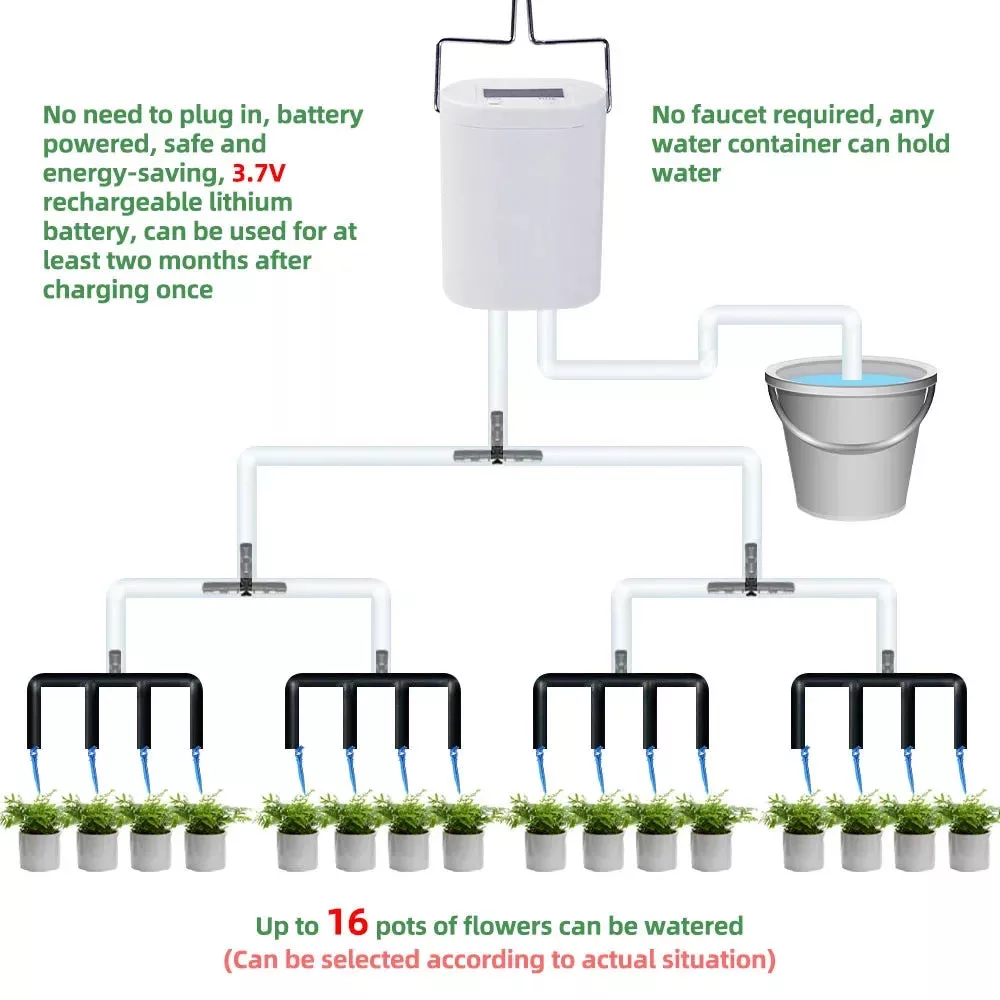 No need to plug in, battery powered, safe and energy-saving, 3.7V rechargeable lithium battery, can be used for at least two months after charging once

No faucet required, any water container can hold water

Up to 16 pots of flowers can be watered
(Can be selected according to actual situation)