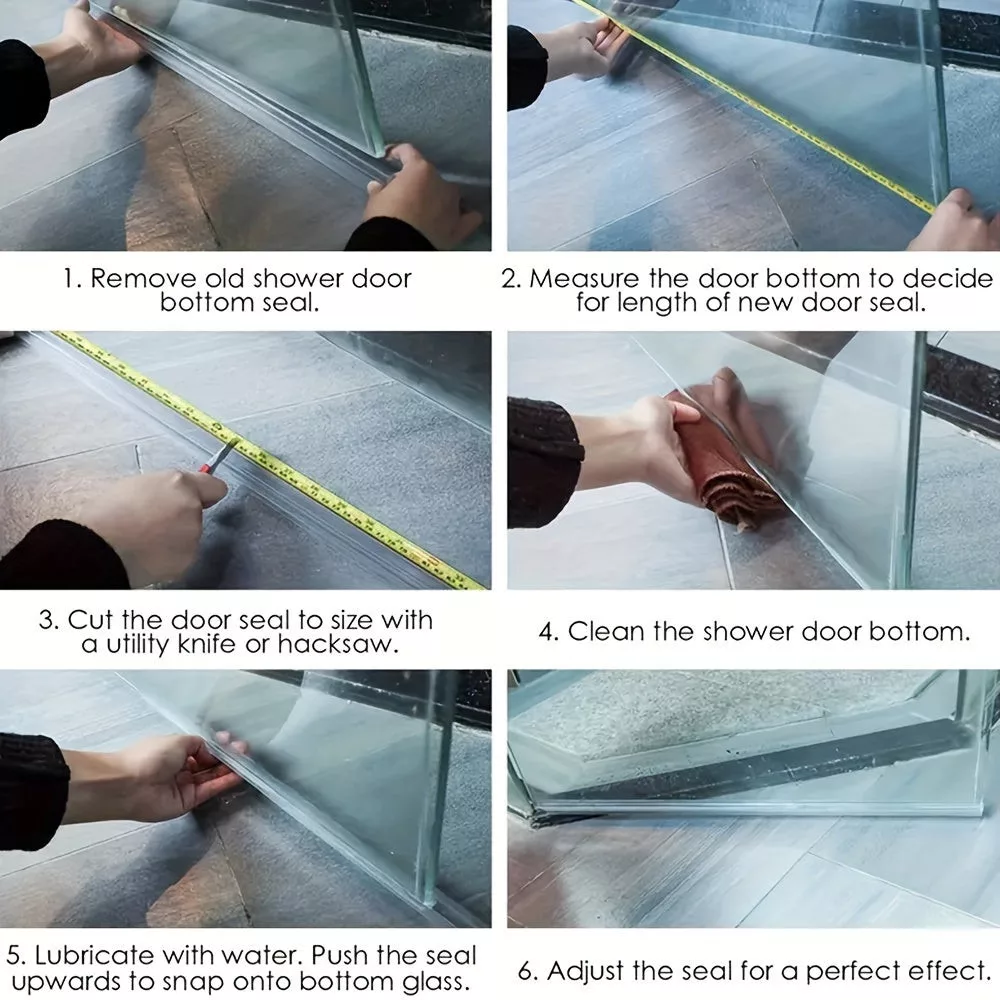 1. Remove old shower door bottom seal.

2. Measure the door bottom to decide for length of new door seal.

3. Cut the door seal to size with a utility knife or hacksaw.

4. Clean the shower door bottom.

5. Lubricate with water. Push the seal upwards to snap onto bottom glass.

6. Adjust the seal for a perfect effect.