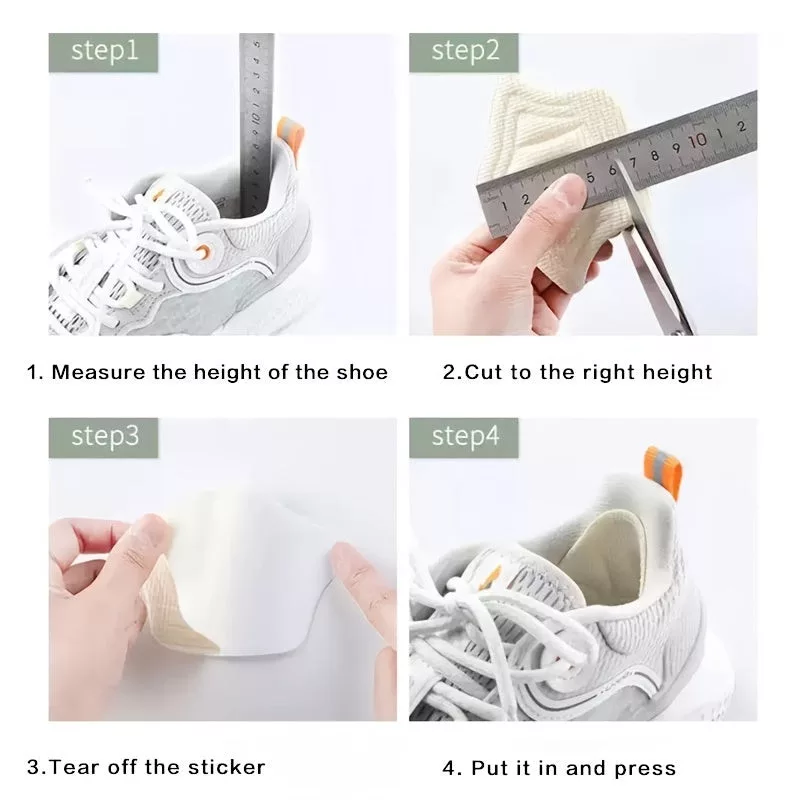 step1

1. Measure the height of the shoe

step2

2.Cut to the right height

step3

3.Tear off the sticker

step4

4. Put it in and press