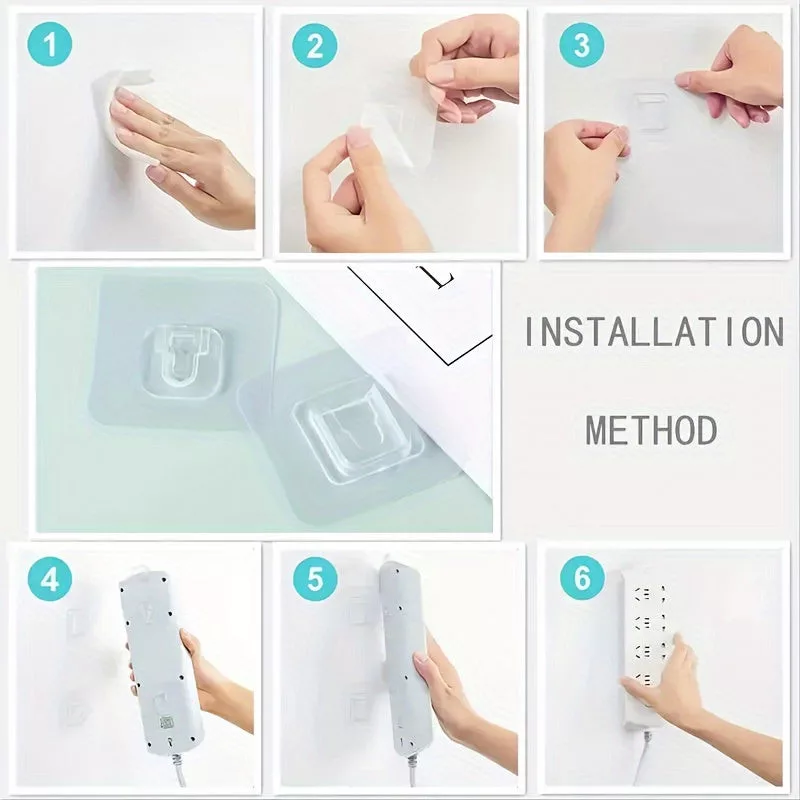 1

2

3

INSTALLATION

METHOD

4

5

6