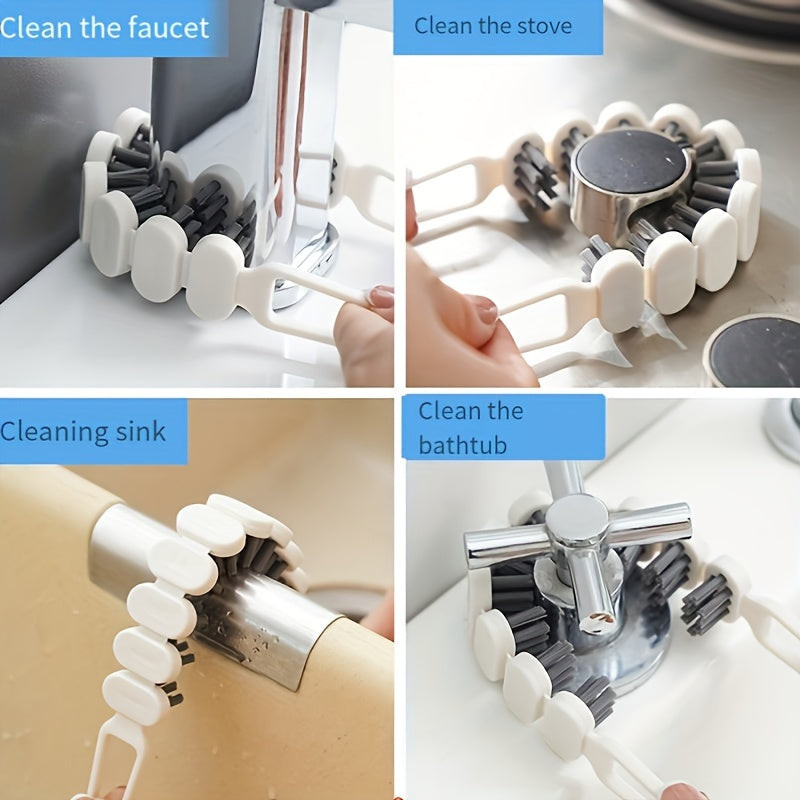 Clean the faucet

Clean the stove

Cleaning sink

Clean the bathtub