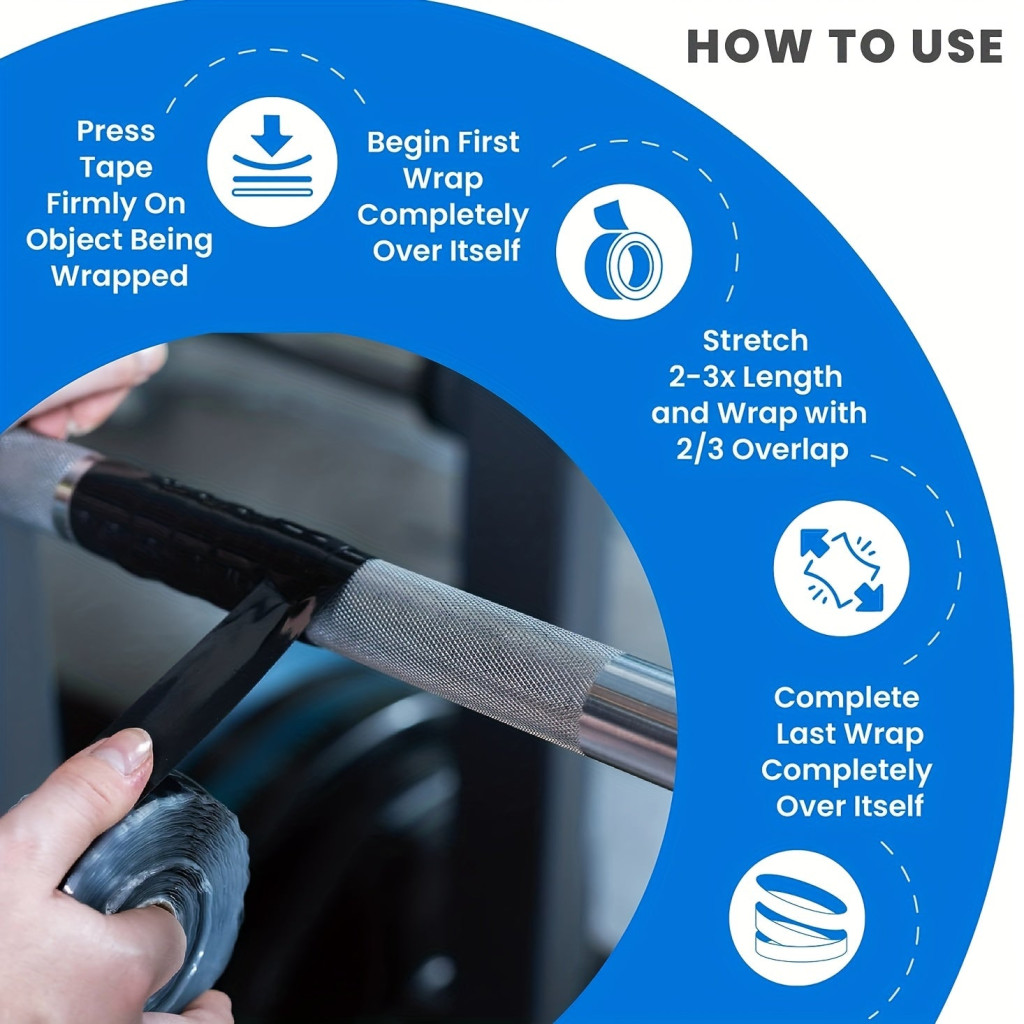 HOW TO USE

Press Tape Firmly On Object Being Wrapped

Begin First Wrap Completely Over Itself

Stretch 2-3x Length and Wrap with 2/3 Overlap

Complete Last Wrap Completely Over Itself