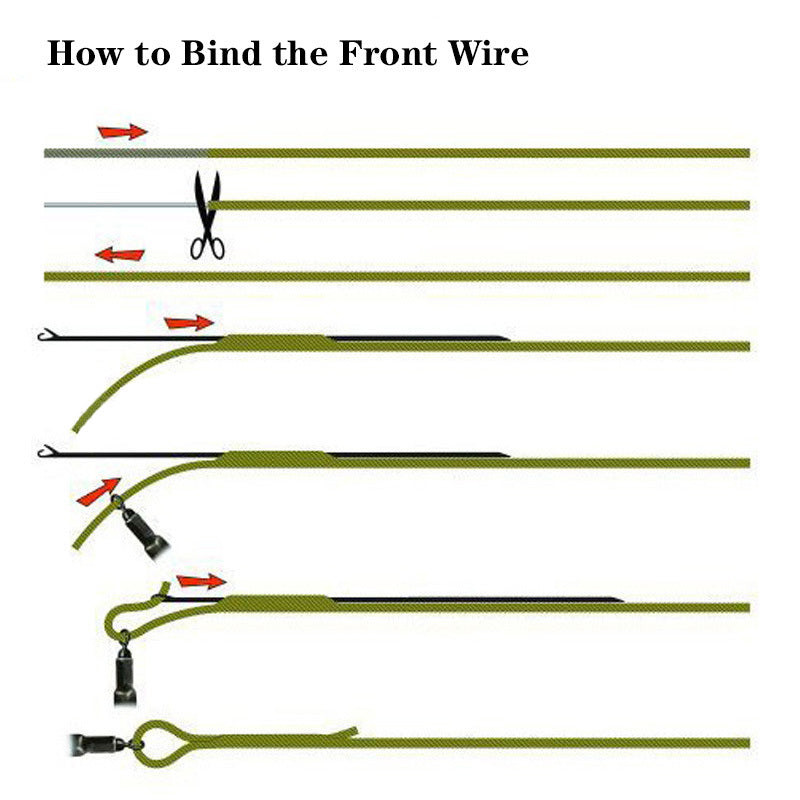 How to Bind the Front Wire